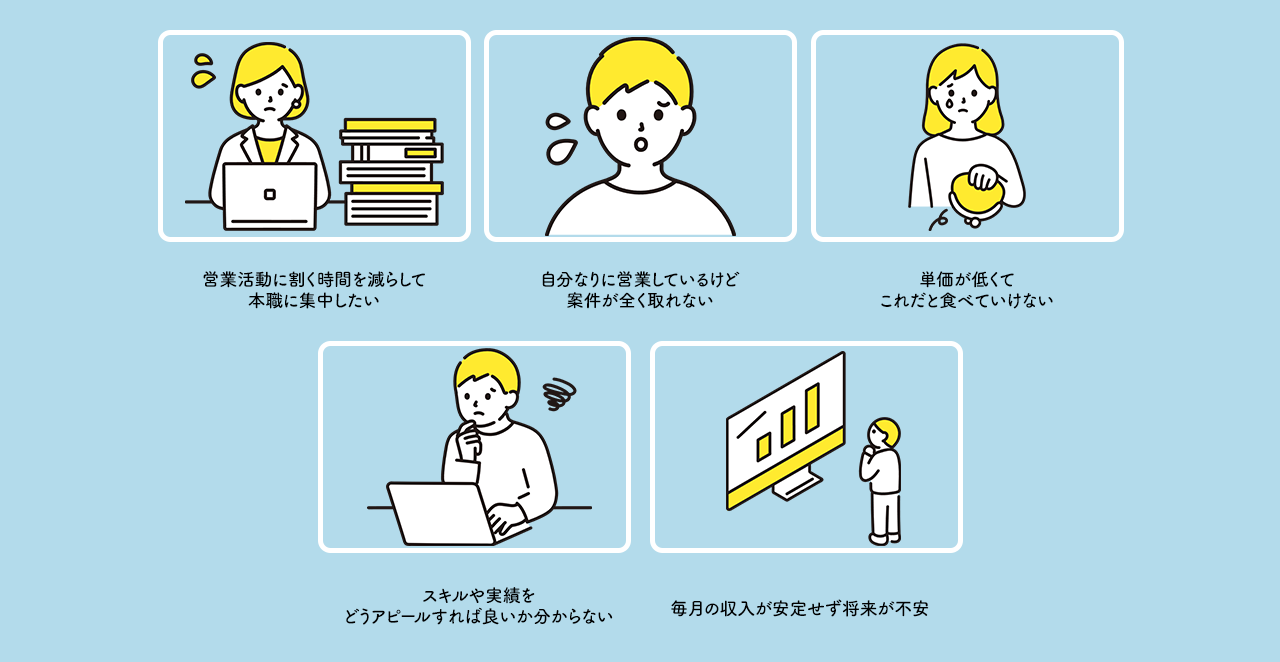 営業活動に割く時間を減らして
本職に集中したい

自分なりに営業しているけど
案件が全く取れない

単価が低くて
これだと食べていけない

スキルや実績を
どうアピールすれば良いか分からない

毎月の収入が安定せず将来が不安