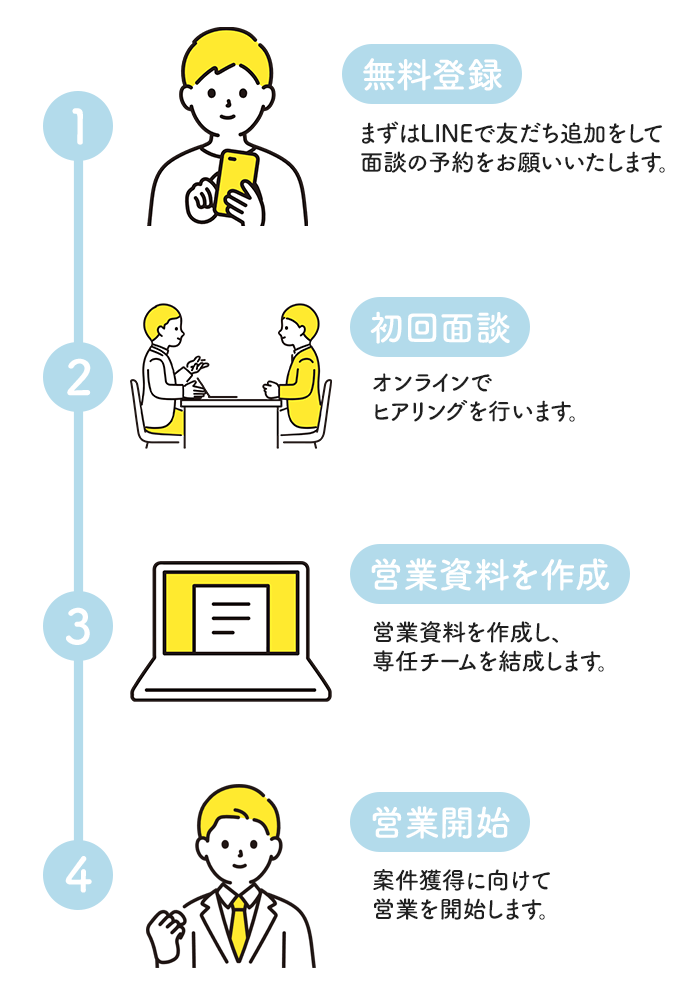 1

無料登録

まずはLINEで友だち追加をして面談の予約をお願いいたします。

2

初回面談

オンラインでヒアリングを行います。

3

営業資料を作成

営業資料を作成し、専任チームを結成します。

4

営業開始

案件獲得に向けて営業を開始します。